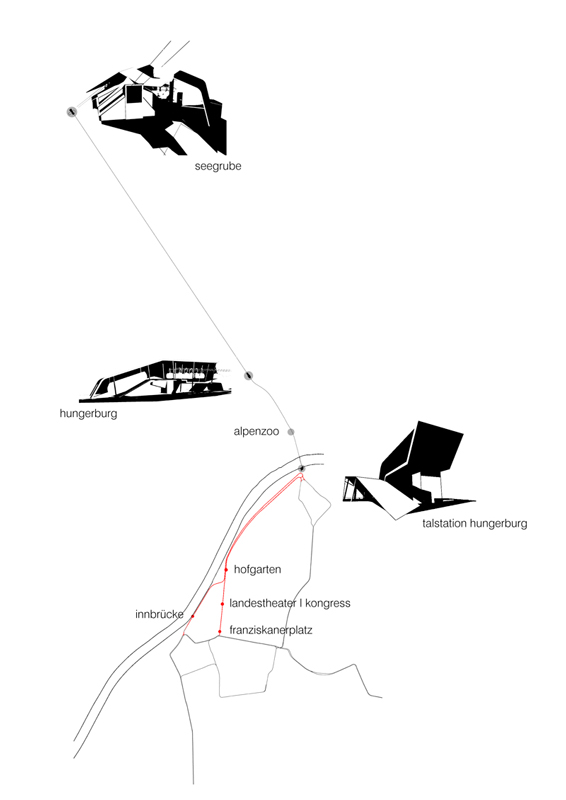 seegrube

hungerburg

alpenzoo

talstation hungerburg

hofgarten

landestheater I kongress

innbrücke

franziskanerplatz