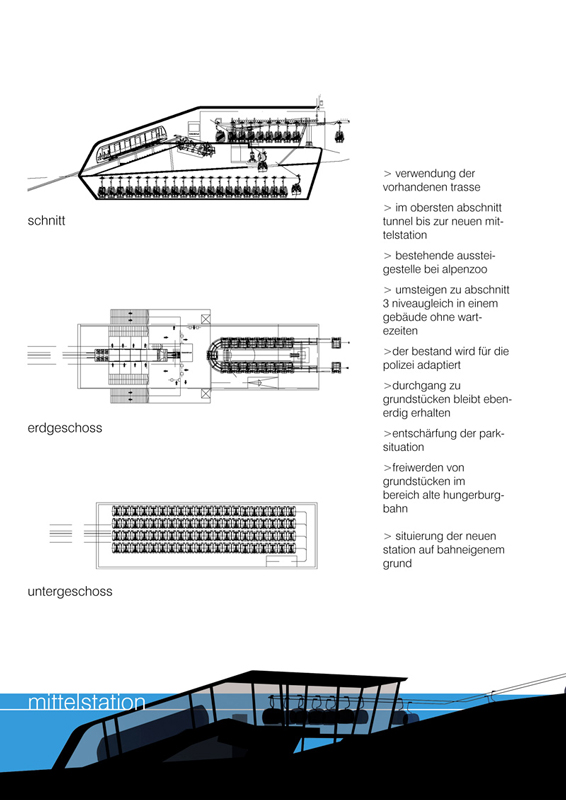 schnitt

erdgeschoss

untergeschoss

> verwendung der vorhandenen trasse

> im obersten abschnitt tunnel bis zur neuen mittelstation

> bestehende aussteigestelle bei alpenzoo

> umsteigen zu abschnitt 3 niveaugleich in einem gebäude ohne wartezeiten

>der bestand wird für die polizei adaptiert

>durchgang zu grundstücken bleibt ebenerdig erhalten

>entschärfung der parksituation

>freiwerden von grundstücken im bereich alte hungerburgbahn

> situierung der neuen station auf bahneigenem grund

mittelstation